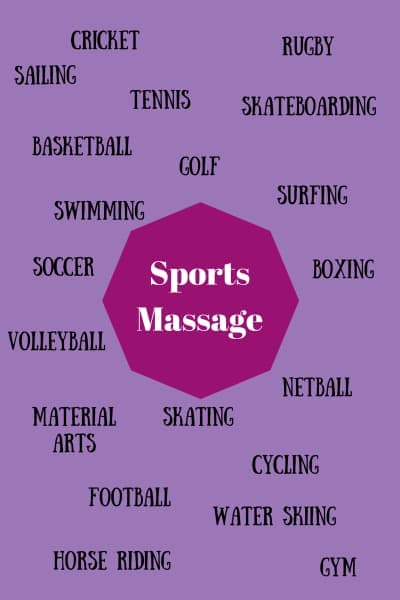 CRICKET

RUGBY

SAILING

TENNIS

SKATEBOARDING

BASKETBALL

GOLF

SURFING

SWIMMING

SOCCER

Sports Massage

BOXING

VOLLEYBALL

NETBALL

MATERIAL ARTS

SKATING

CYCLING

FOOTBALL

WATER SKIING

HORSE RIDING

GYM